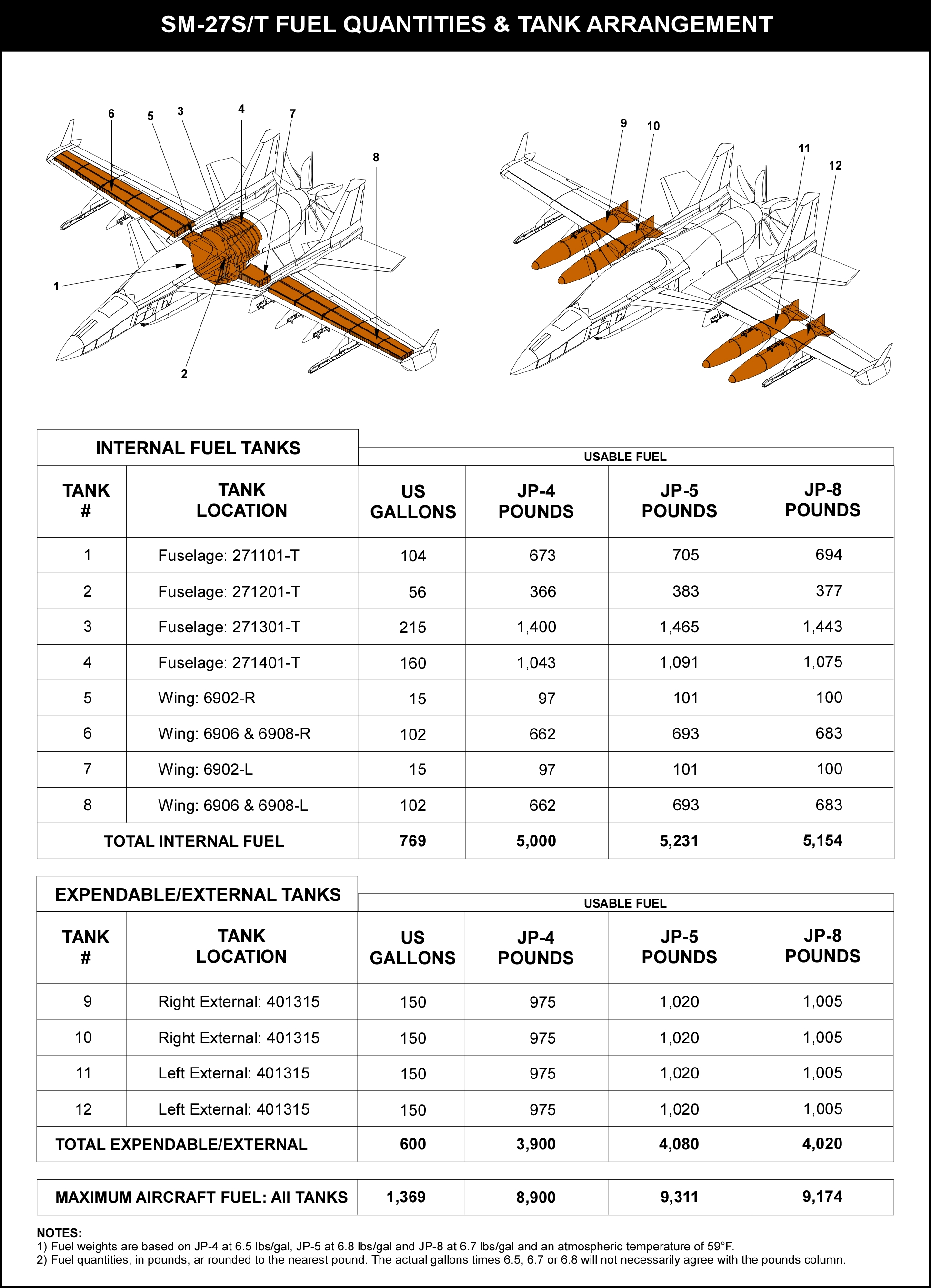 SM-27S/T FUEL QUANTITIES & TANK ARRANGEMENT

6 5 3 4 7 8 1 2

9 10 11 12

INTERNAL FUEL TANKS

USABLE FUEL

| TANK # | TANK LOCATION | US GALLONS | JP-4 POUNDS | JP-5 POUNDS | JP-8 POUNDS |
|---|---|---|---|---|---|
| 1 | Fuselage: 271101-T | 104 | 673 | 705 | 694 |
| 2 | Fuselage: 271201-T | 56 | 366 | 383 | 377 |
| 3 | Fuselage: 271301-T | 215 | 1,400 | 1,465 | 1,443 |
| 4 | Fuselage: 271401-T | 160 | 1,043 | 1,091 | 1,075 |
| 5 | Wing: 6902-R | 15 | 97 | 101 | 100 |
| 6 | Wing: 6906 & 6908-R | 102 | 662 | 693 | 683 |
| 7 | Wing: 6902-L | 15 | 97 | 101 | 100 |
| 8 | Wing: 6906 & 6908-L | 102 | 662 | 693 | 683 |
| TOTAL INTERNAL FUEL | | 769 | 5,000 | 5,231 | 5,154 |

EXPENDABLE/EXTERNAL TANKS

USABLE FUEL

| TANK # | TANK LOCATION | US GALLONS | JP-4 POUNDS | JP-5 POUNDS | JP-8 POUNDS |
|---|---|---|---|---|---|
| 9 | Right External: 401315 | 150 | 975 | 1,020 | 1,005 |
| 10 | Right External: 401315 | 150 | 975 | 1,020 | 1,005 |
| 11 | Left External: 401315 | 150 | 975 | 1,020 | 1,005 |
| 12 | Left External: 401315 | 150 | 975 | 1,020 | 1,005 |
| TOTAL EXPENDABLE/EXTERNAL | | 600 | 3,900 | 4,080 | 4,020 |

| MAXIMUM AIRCRAFT FUEL: All TANKS | 1,369 | 8,900 | 9,311 | 9,174 |
|---|---|---|---|---|

NOTES:
1) Fuel weights are based on JP-4 at 6.5 lbs/gal, JP-5 at 6.8 lbs/gal and JP-8 at 6.7 lbs/gal and an atmospheric temperature of 59°F.
2) Fuel quantities, in pounds, ar rounded to the nearest pound. The actual gallons times 6.5, 6.7 or 6.8 will not necessarily agree with the pounds column.